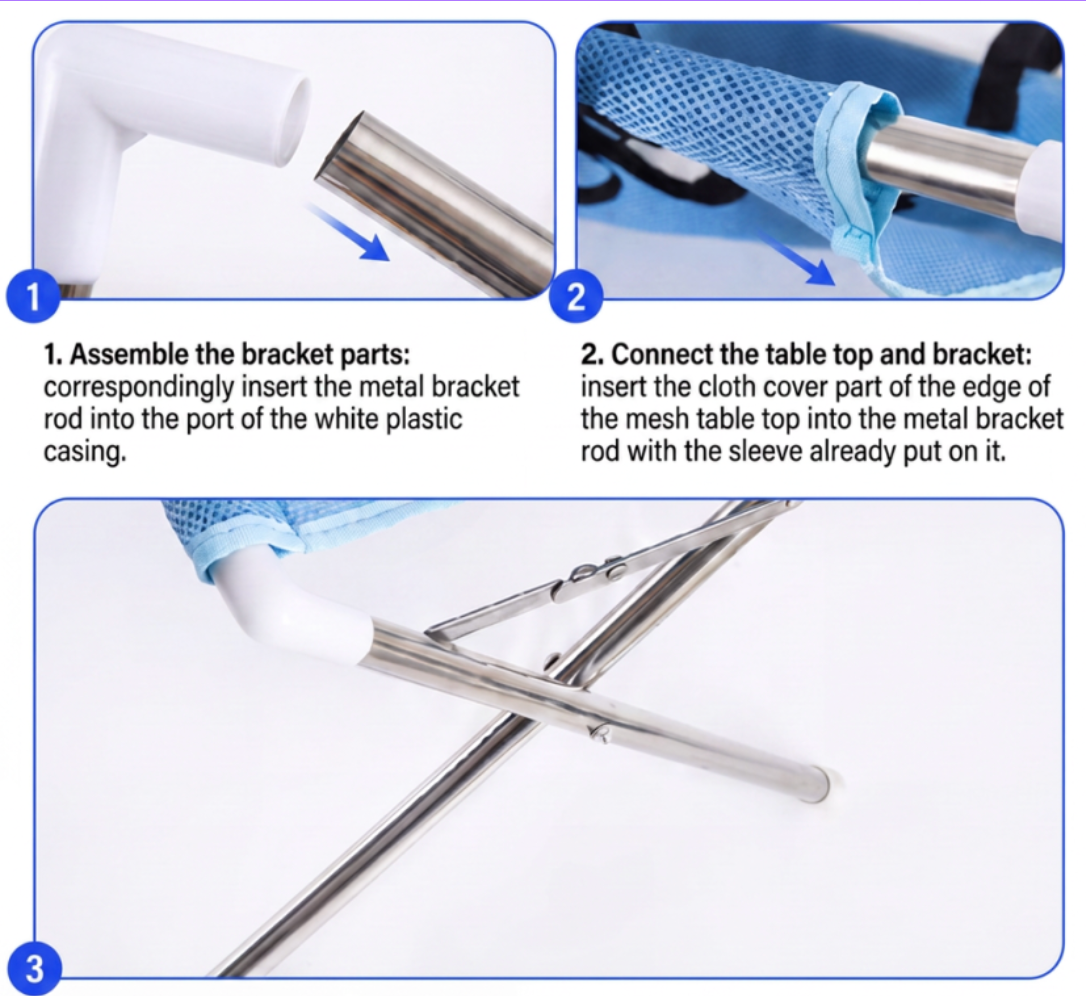 1

2

1. Assemble the bracket parts: correspondingly insert the metal bracket rod into the port of the white plastic casing.

2. Connect the table top and bracket: insert the cloth cover part of the edge of the mesh table top into the metal bracket rod with the sleeve already put on it.

3